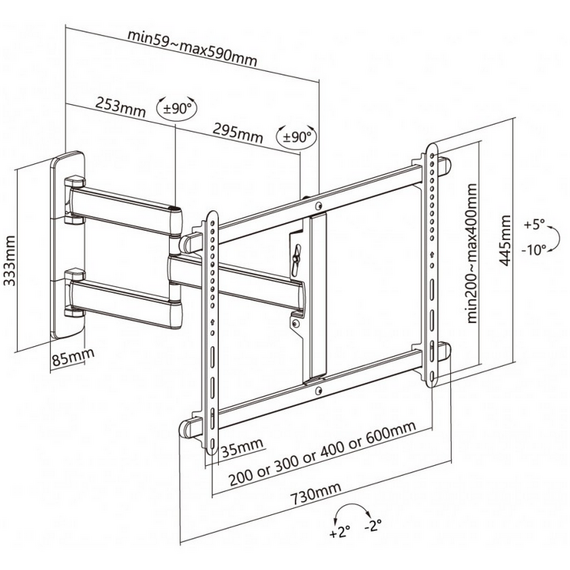 min59~max590mm

253mm

±90°

295mm

±90°

333mm

85mm

min200~max400mm

445mm

+5°

-10°

35mm

200 or 300 or 400 or 600mm

730mm

+2°

-2°