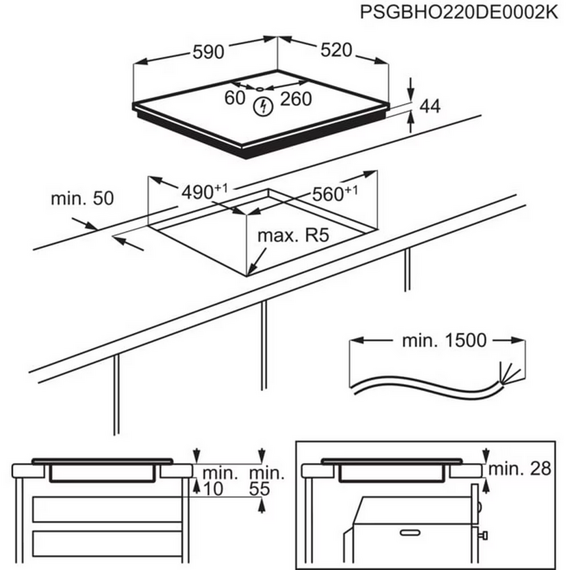 PSGBHO220DE0002K

590

520

60

260

44

min. 50

$490^{+1}$

$560^{+1}$

max. R5

min. 1500

min. 10

min. 55

min. 28